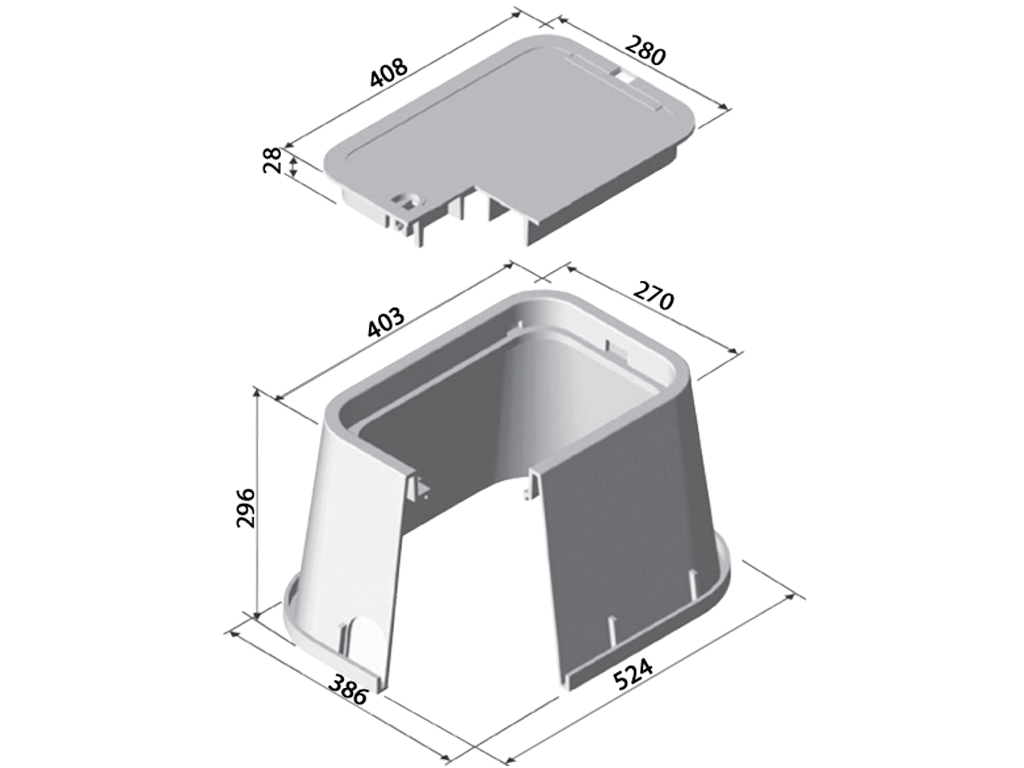 408
280
28
403
270
296
386
524