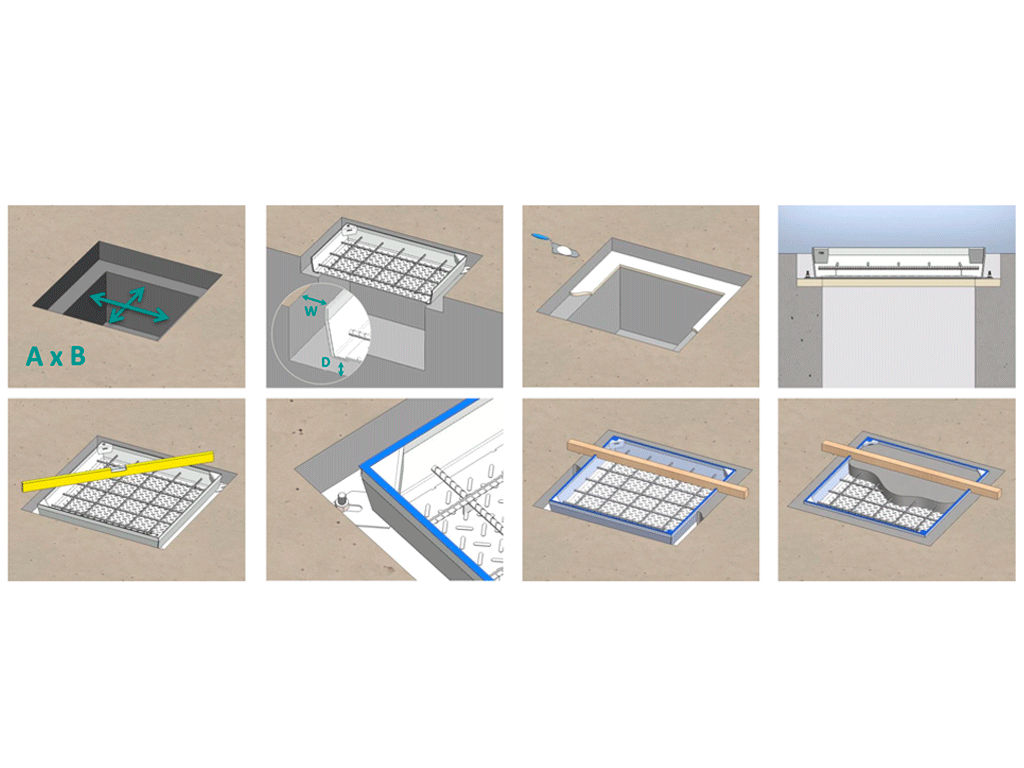 A x B

W

D