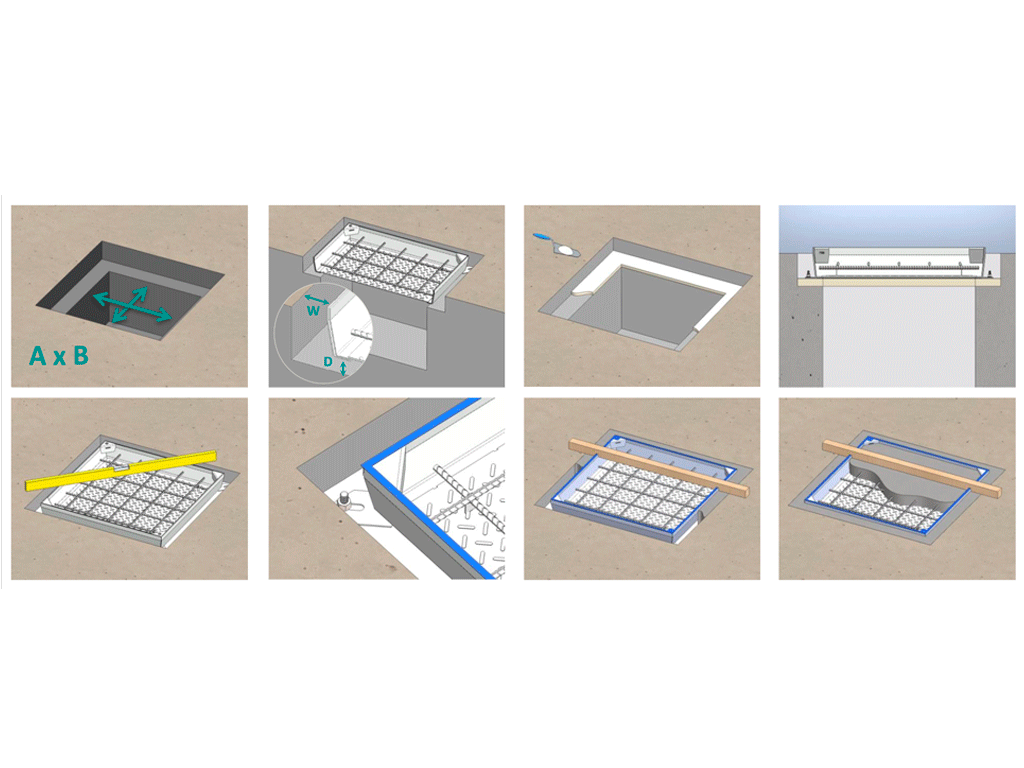 A x B

W

D