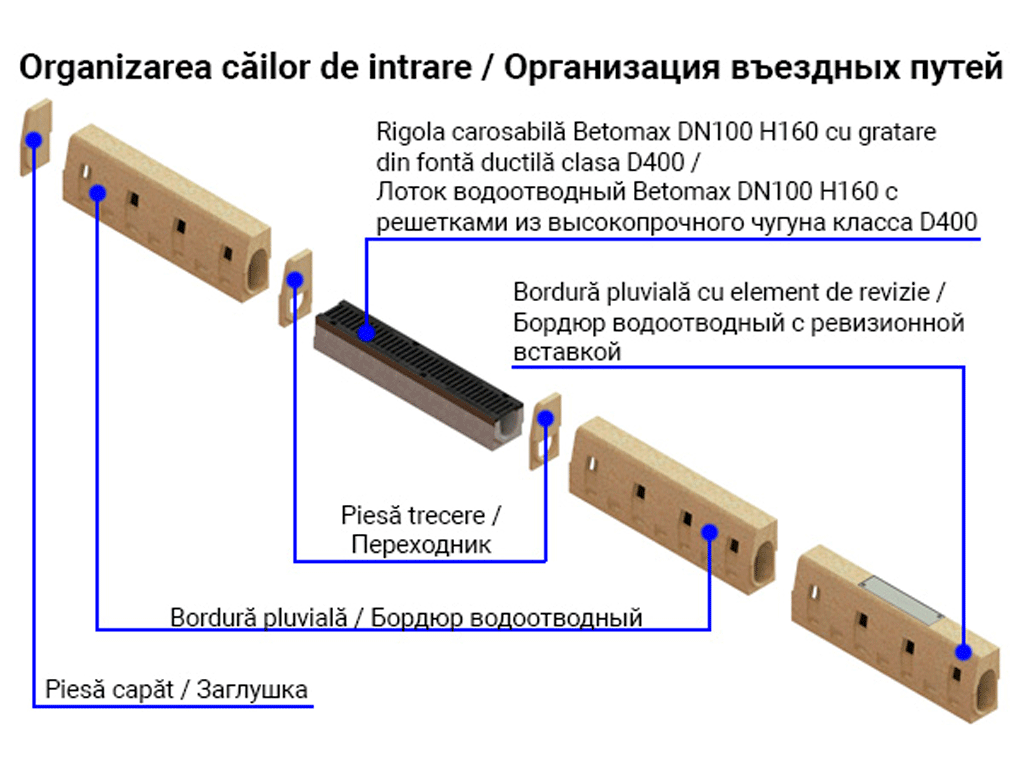 Organizarea căilor de intrare / Организация въездных путей

Rigola carosabilă Betomax DN100 H160 cu gratare din fontă ductilă clasa D400 / Лоток водоотводный Betomax DN100 H160 с решетками из высокопрочного чугуна класса D400

Bordură pluvială cu element de revizie / Бордюр водоотводный с ревизионной вставкой

Piesă trecere / Переходник

Bordură pluvială / Бордюр водоотводный

Piesă capăt / Заглушка