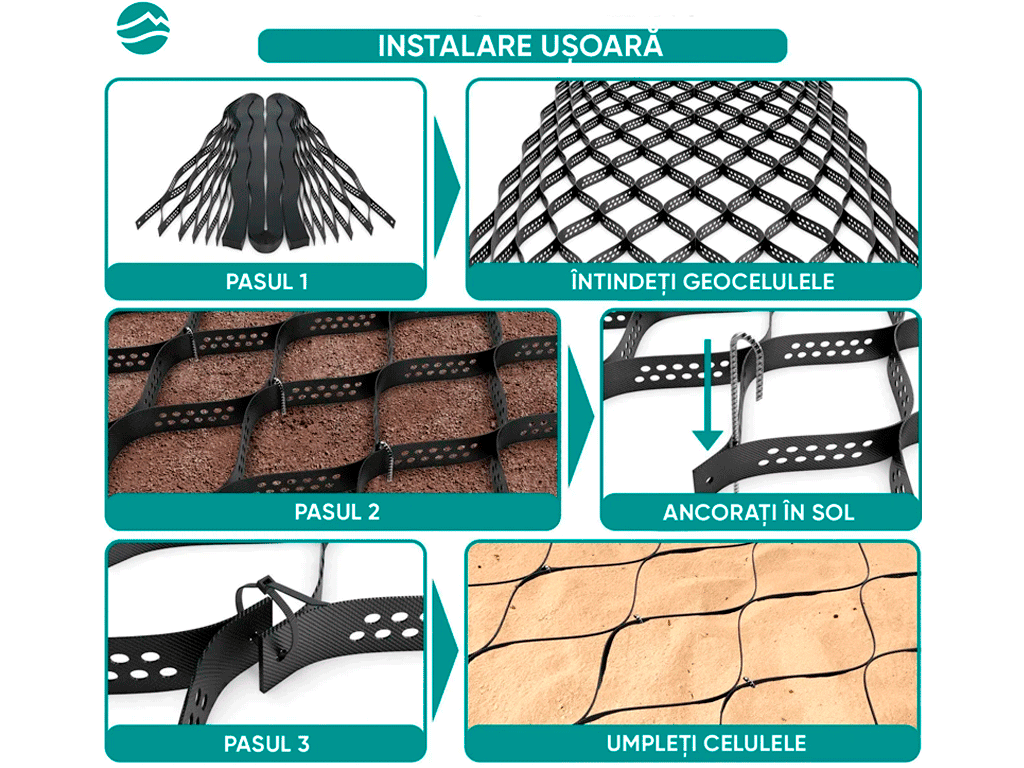 INSTALARE UȘOARĂ

PASUL 1

ÎNTINDEȚI GEOCELULELE

PASUL 2

ANCORAȚI ÎN SOL

PASUL 3

UMPLEȚI CELULELE