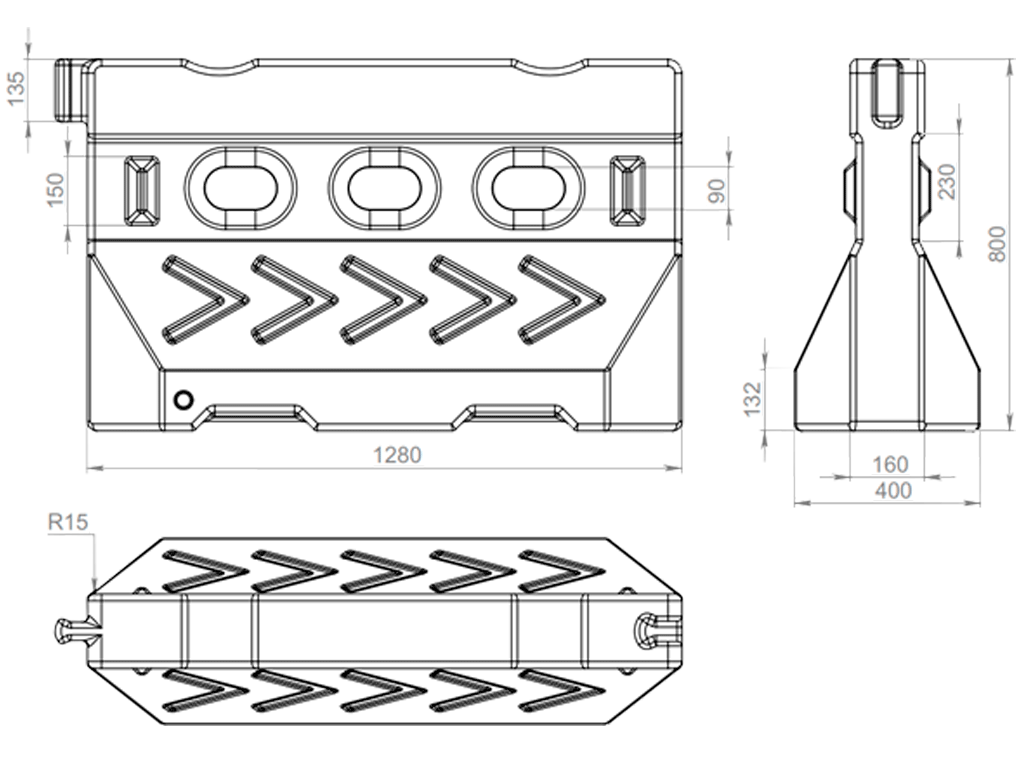 135
150
90
1280
230
800
132
160
400
R15