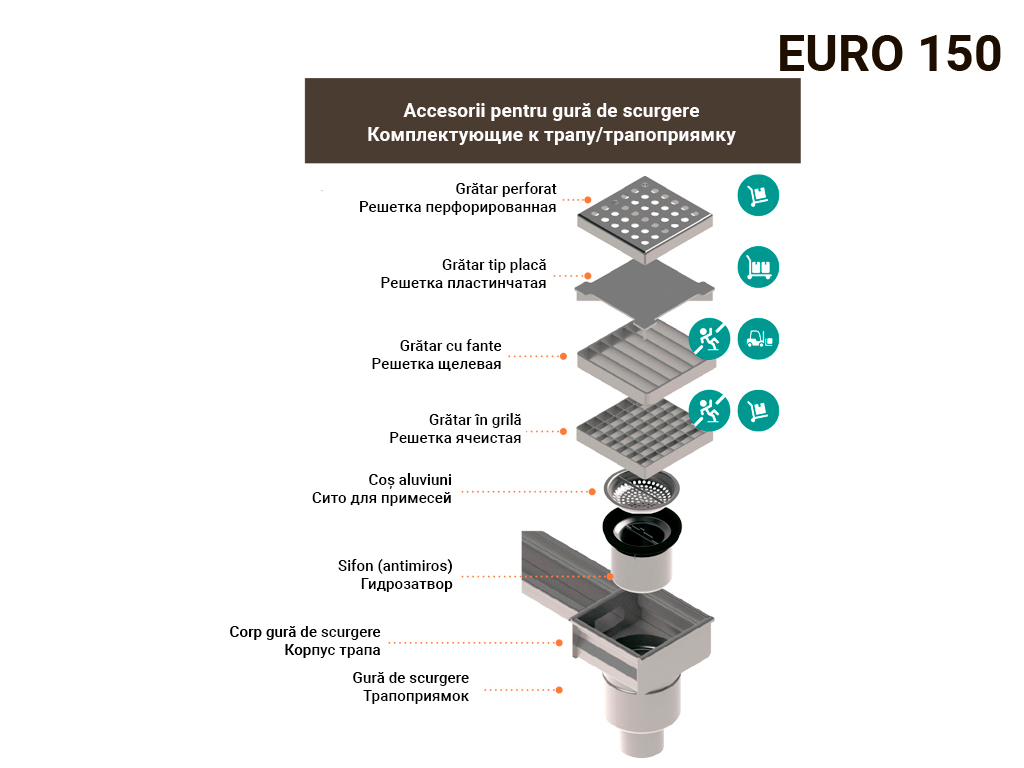 EURO 150

Accesorii pentru gură de scurgere
Комплектующие к трапу/трапоприямку

Grătar perforat
Решетка перфорированная

Grătar tip placă
Решетка пластинчатая

Grătar cu fante
Решетка щелевая

Grătar în grilă
Решетка ячеистая

Coș aluviuni
Сито для примесей

Sifon (antimiros)
Гидрозатвор

Corp gură de scurgere
Корпус трапа

Gură de scurgere
Трапоприямок