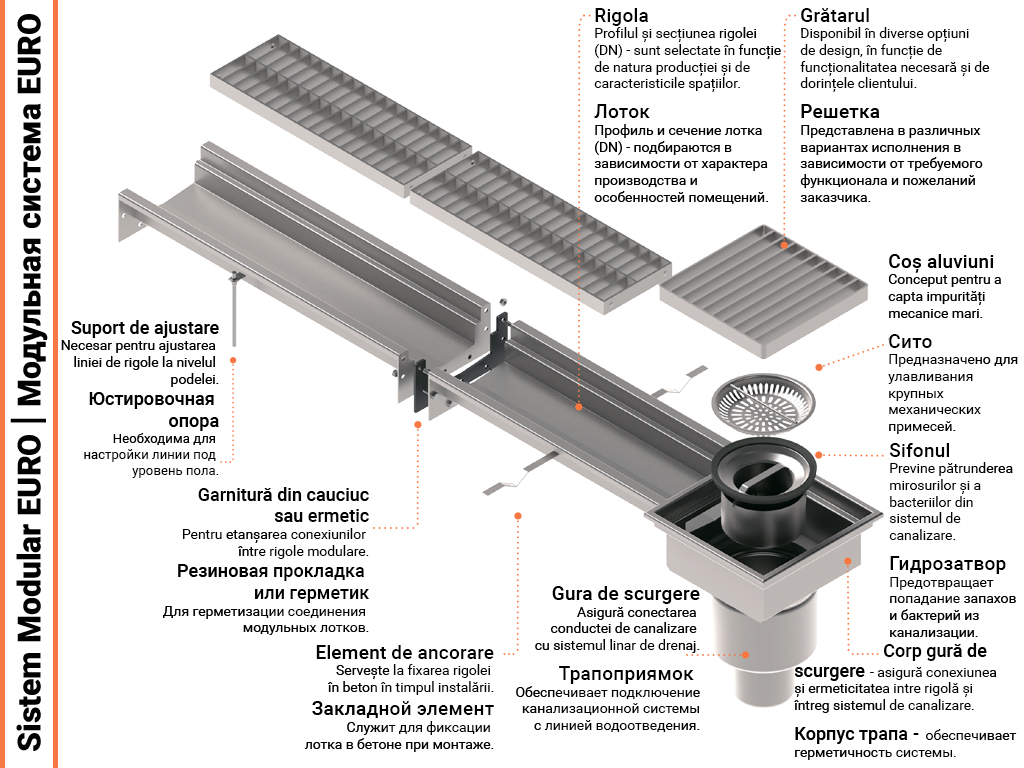 Sistem Modular EURO | Модульная система EURO

Rigola
Profilul și secțiunea rigolei (DN) - sunt selectate în funcție de natura producției și de caracteristicile spațiilor.

Лоток
Профиль и сечение лотка (DN) - подбираются в зависимости от характера производства и особенностей помещений.

Grătarul
Disponibil în diverse opțiuni de design, în funcție de funcționalitatea necesară și de dorințele clientului.

Решетка
Представлена в различных вариантах исполнения в зависимости от требуемого функционала и пожеланий заказчика.

Coș aluviuni
Conceput pentru a capta impurități mecanice mari.

Сито
Предназначено для улавливания крупных механических примесей.

Sifonul
Previne pătrunderea mirosurilor și a bacteriilor din sistemul de canalizare.

Гидрозатвор
Предотвращает попадание запахов и бактерий из канализации.

Corp gură de scurgere - asigură conexiunea și ermeticitatea între rigolă și întreg sistemul de canalizare.

Корпус трапа - обеспечивает герметичность системы.

Suport de ajustare
Necesar pentru ajustarea liniei de rigole la nivelul podelei.

Юстировочная опора
Необходима для настройки линии под уровень пола.

Garnitură din cauciuc sau ermetic
Pentru etanșarea conexiunilor între rigole modulare.

Резиновая прокладка или герметик
Для герметизации соединения модульных лотков.

Element de ancorare
Servește la fixarea rigolei în beton în timpul instalării.

Закладной элемент
Служит для фиксации лотка в бетоне при монтаже.

Gura de scurgere
Asigură conectarea conductei de canalizare cu sistemul linar de drenaj.

Трапоприямок
Обеспечивает подключение канализационной системы с линией водоотведения.