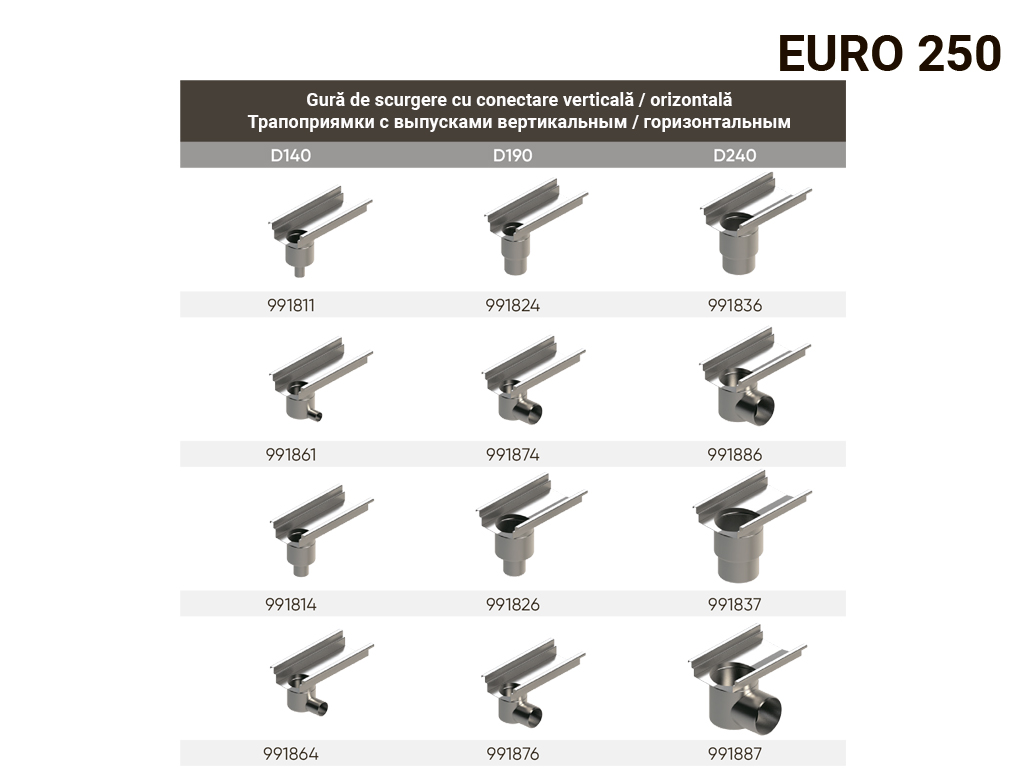 EURO 250

Gură de scurgere cu conectare verticală / orizontală
Трапоприямки с выпусками вертикальным / горизонтальным

| D140 | D190 | D240 |
|---|---|---|
| 991811 | 991824 | 991836 |
| 991861 | 991874 | 991886 |
| 991814 | 991826 | 991837 |
| 991864 | 991876 | 991887 |