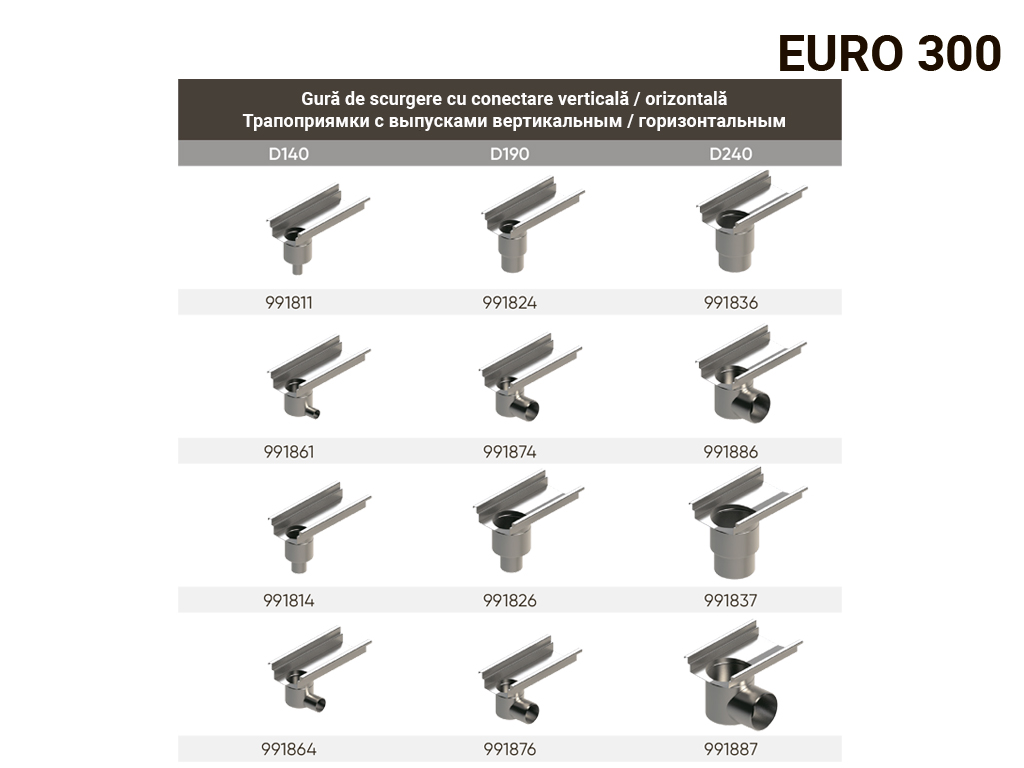 EURO 300

Gură de scurgere cu conectare verticală / orizontală
Трапоприямки с выпусками вертикальным / горизонтальным

| D140 | D190 | D240 |
|---|---|---|
| 991811 | 991824 | 991836 |
| 991861 | 991874 | 991886 |
| 991814 | 991826 | 991837 |
| 991864 | 991876 | 991887 |