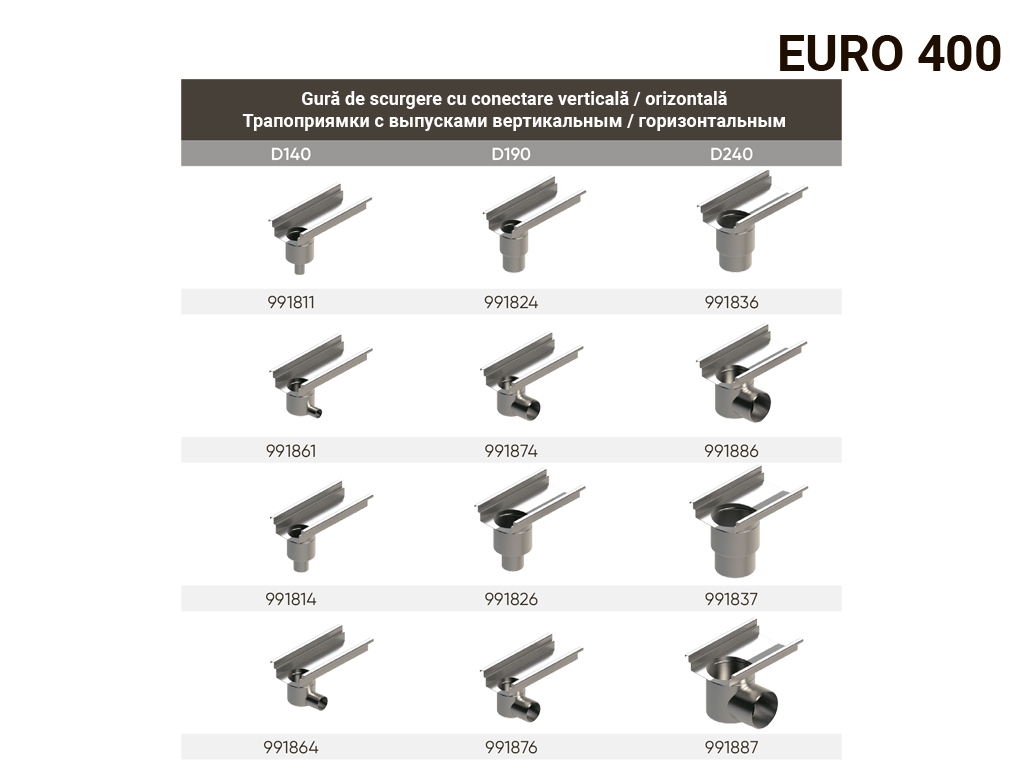 EURO 400

Gură de scurgere cu conectare verticală / orizontală
Трапоприямки с выпусками вертикальным / горизонтальным

| D140 | D190 | D240 |
|---|---|---|
| 991811 | 991824 | 991836 |
| 991861 | 991874 | 991886 |
| 991814 | 991826 | 991837 |
| 991864 | 991876 | 991887 |