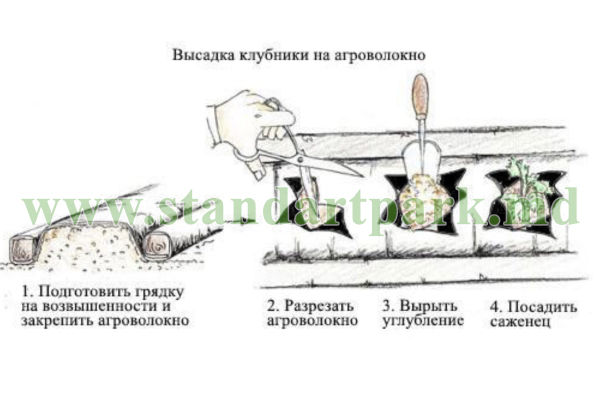 Высадка клубники на агроволокно

www.standartpark.md

1. Подготовить грядку на возвышенности и закрепить агроволокно

2. Разрезать агроволокно

3. Вырыть углубление

4. Посадить саженец