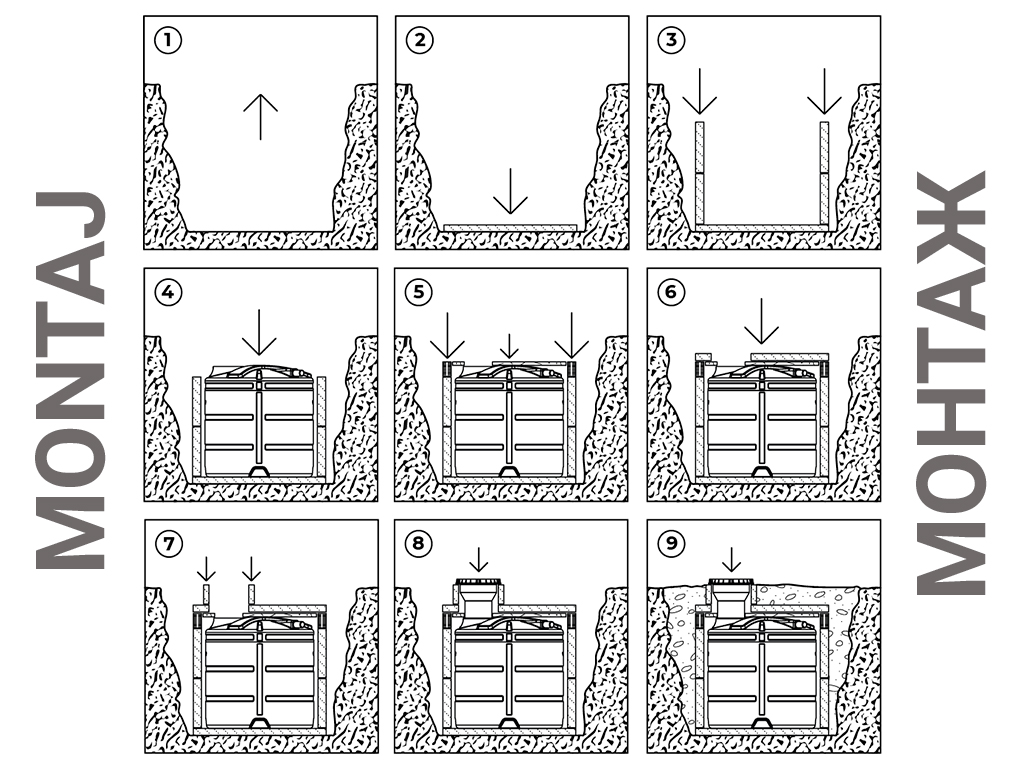 MONTAJ

1

2

3

4

5

6

7

8

9

МОНТАЖ