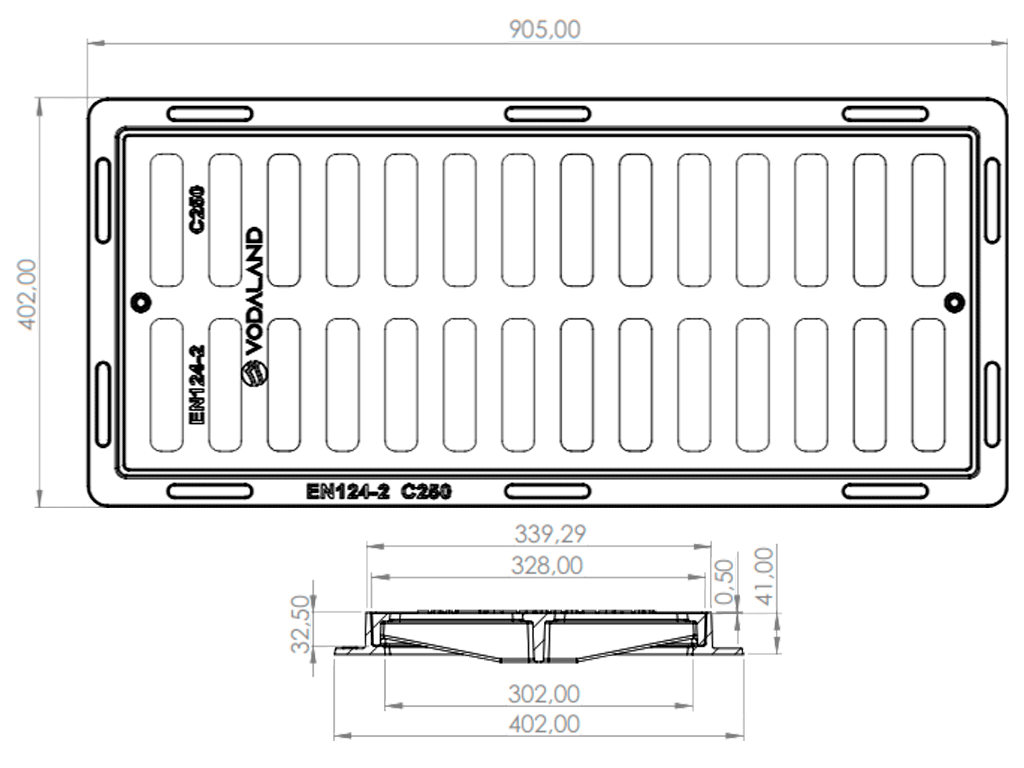 905,00

402,00

C250

VODALAND

EN124-2

EN124-2 C250

339,29

328,00

0,50

41,00

32,50

302,00

402,00