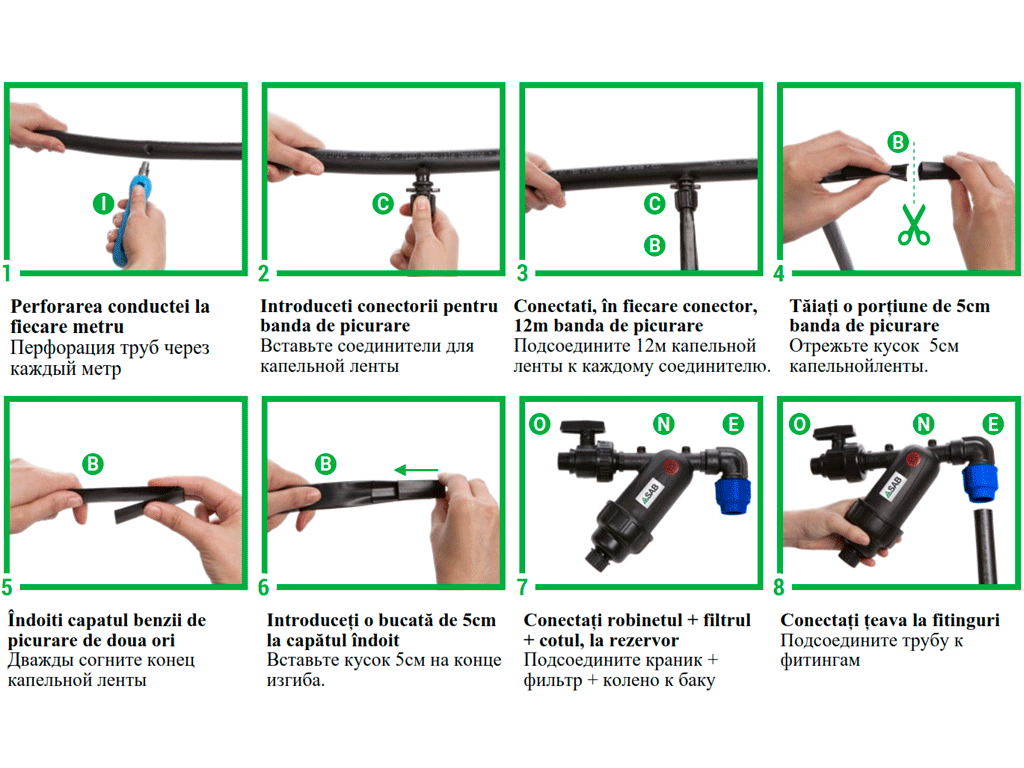 I

1

Perforarea conductei la fiecare metru
Перфорация труб через каждый метр

C

2

Introduceti conectorii pentru banda de picurare
Вставьте соединители для капельной ленты

C

B

3

Conectati, în fiecare conector, 12m banda de picurare
Подсоедините 12м капельной ленты к каждому соединителю.

B

4

Tăiați o porțiune de 5cm banda de picurare
Отрежьте кусок 5см капельнойленты.

B

5

Îndoiti capatul benzii de picurare de doua ori
Дважды согните конец капельной ленты

B

6

Introduceți o bucată de 5cm la capătul îndoit
Вставьте кусок 5см на конце изгиба.

O N E

SAB

7

Conectați robinetul + filtrul + cotul, la rezervor
Подсоедините краник + фильтр + колено к баку

O N E

SAB

8

Conectați țeava la fitinguri
Подсоедините трубу к фитингам